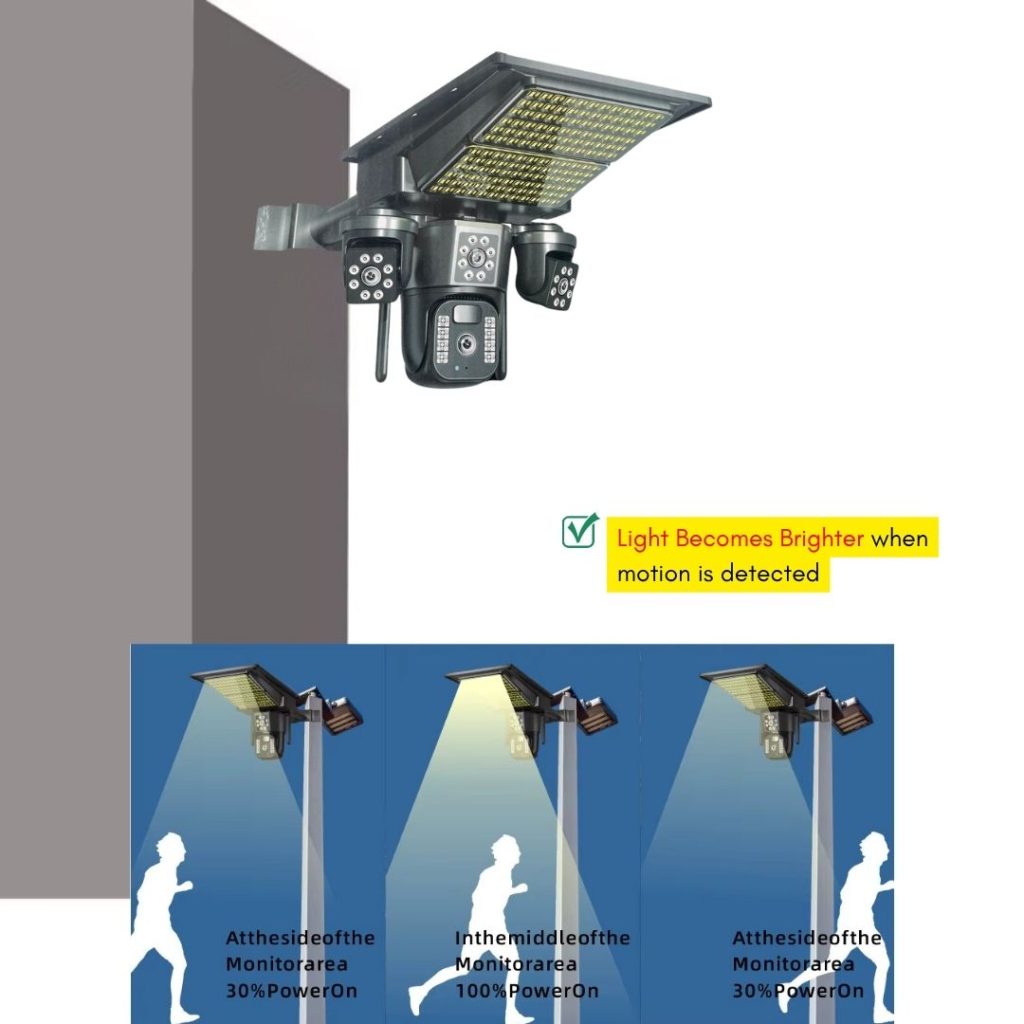 Light Becomes Brighter when motion is detected

Atthesideofthe Monitorarea 30%PowerOn

Inthemiddleofthe Monitorarea 100%PowerOn

Atthesideofthe Monitorarea 30%PowerOn